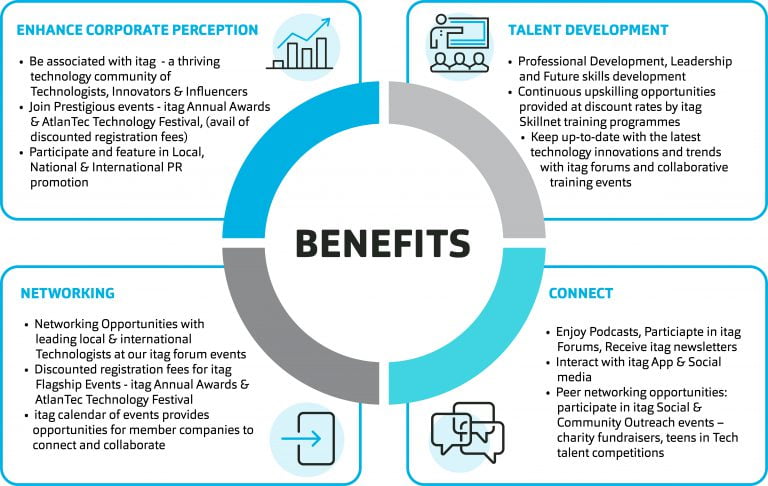 ENHANCE CORPORATE PERCEPTION

• Be associated with itag - a thriving technology community of Technologists, Innovators & Influencers
• Join Prestigious events - itag Annual Awards & AtlanTec Technology Festival, (avail of discounted registration fees)
• Participate and feature in Local, National & International PR promotion

TALENT DEVELOPMENT

• Professional Development, Leadership and Future skills development
• Continuous upskilling opportunities provided at discount rates by itag Skillnet training programmes
• Keep up-to-date with the latest technology innovations and trends with itag forums and collaborative training events

BENEFITS

NETWORKING

• Networking Opportunities with leading local & international Technologists at our itag forum events
• Discounted registration fees for itag Flagship Events - itag Annual Awards & AtlanTec Technology Festival
• itag calendar of events provides opportunities for member companies to connect and collaborate

CONNECT

• Enjoy Podcasts, Particiapte in itag Forums, Receive itag newsletters
• Interact with itag App & Social media
• Peer networking opportunities: participate in itag Social & Community Outreach events – charity fundraisers, teens in Tech talent competitions